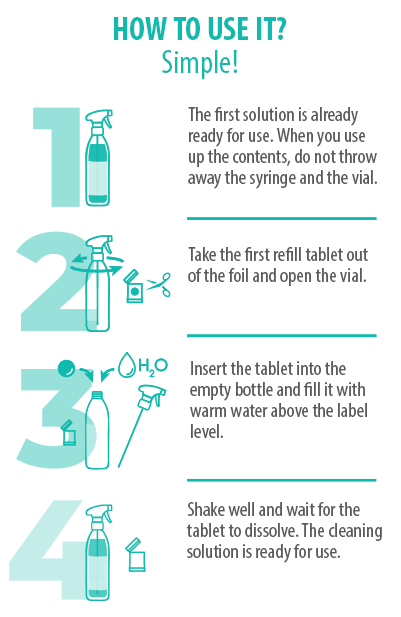 HOW TO USE IT?
Simple!

1

The first solution is already ready for use. When you use up the contents, do not throw away the syringe and the vial.

2

Take the first refill tablet out of the foil and open the vial.

3

$H_2O$

Insert the tablet into the empty bottle and fill it with warm water above the label level.

4

Shake well and wait for the tablet to dissolve. The cleaning solution is ready for use.